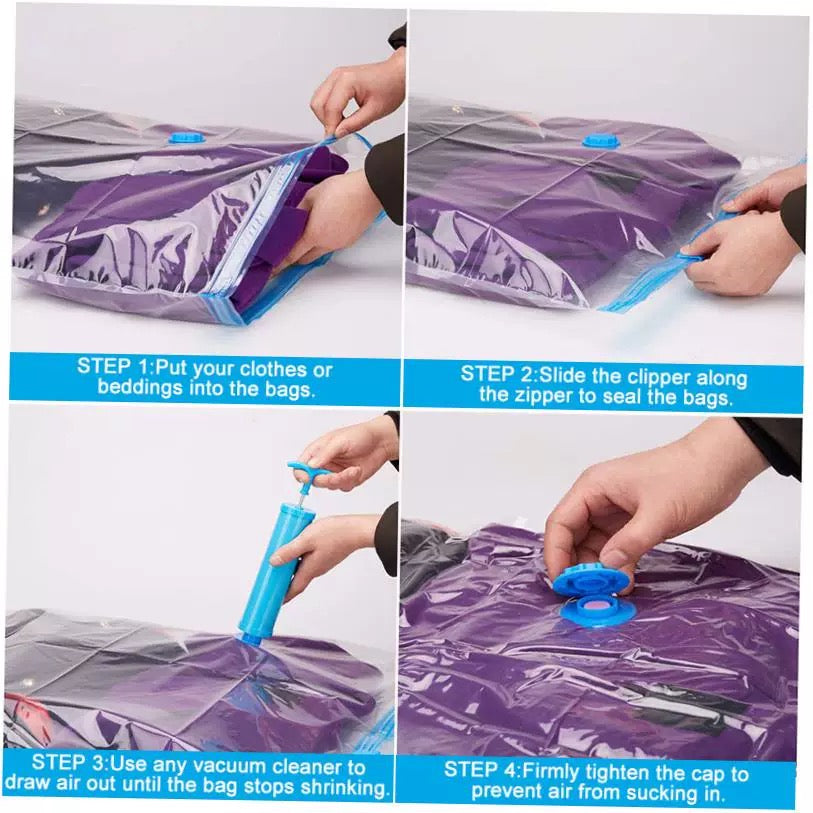 STEP 1:Put your clothes or beddings into the bags.

STEP 2:Slide the clipper along the zipper to seal the bags.

STEP 3:Use any vacuum cleaner to draw air out until the bag stops shrinking.

STEP 4:Firmly tighten the cap to prevent air from sucking in.