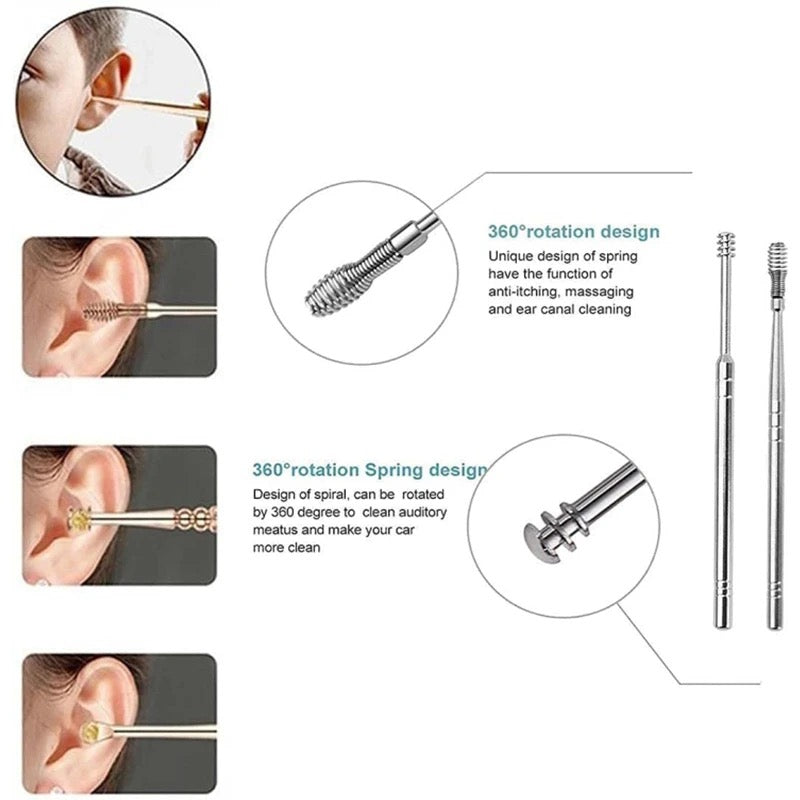 360°rotation design

Unique design of spring have the function of anti-itching, massaging and ear canal cleaning

360°rotation Spring design

Design of spiral, can be rotated by 360 degree to clean auditory meatus and make your car more clean